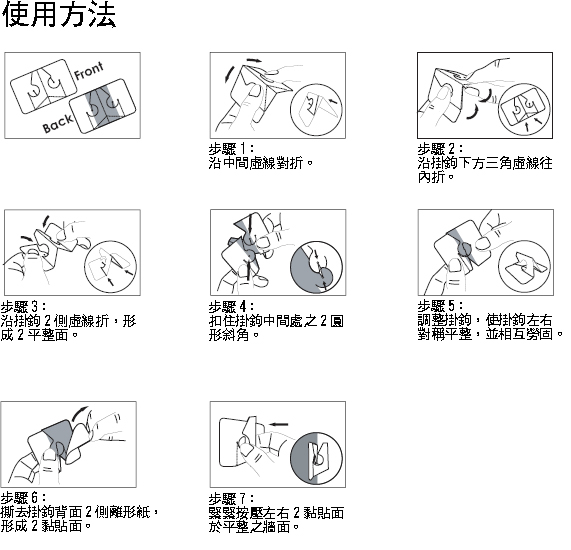 使用方法

Front
Back

步驟 1：
沿中間虛線對折。

步驟 2：
沿掛鉤下方三角虛線往內折。

步驟 3：
沿掛鉤 2 側虛線折，形成 2 平整面。

步驟 4：
扣住掛鉤中間處之 2 圓形斜角。

步驟 5：
調整掛鉤，使掛鉤左右對稱平整，並相互勞固。

步驟 6：
撕去掛鉤背面 2 側離形紙，形成 2 黏貼面。

步驟 7：
緊緊按壓左右 2 黏貼面於平整之牆面。